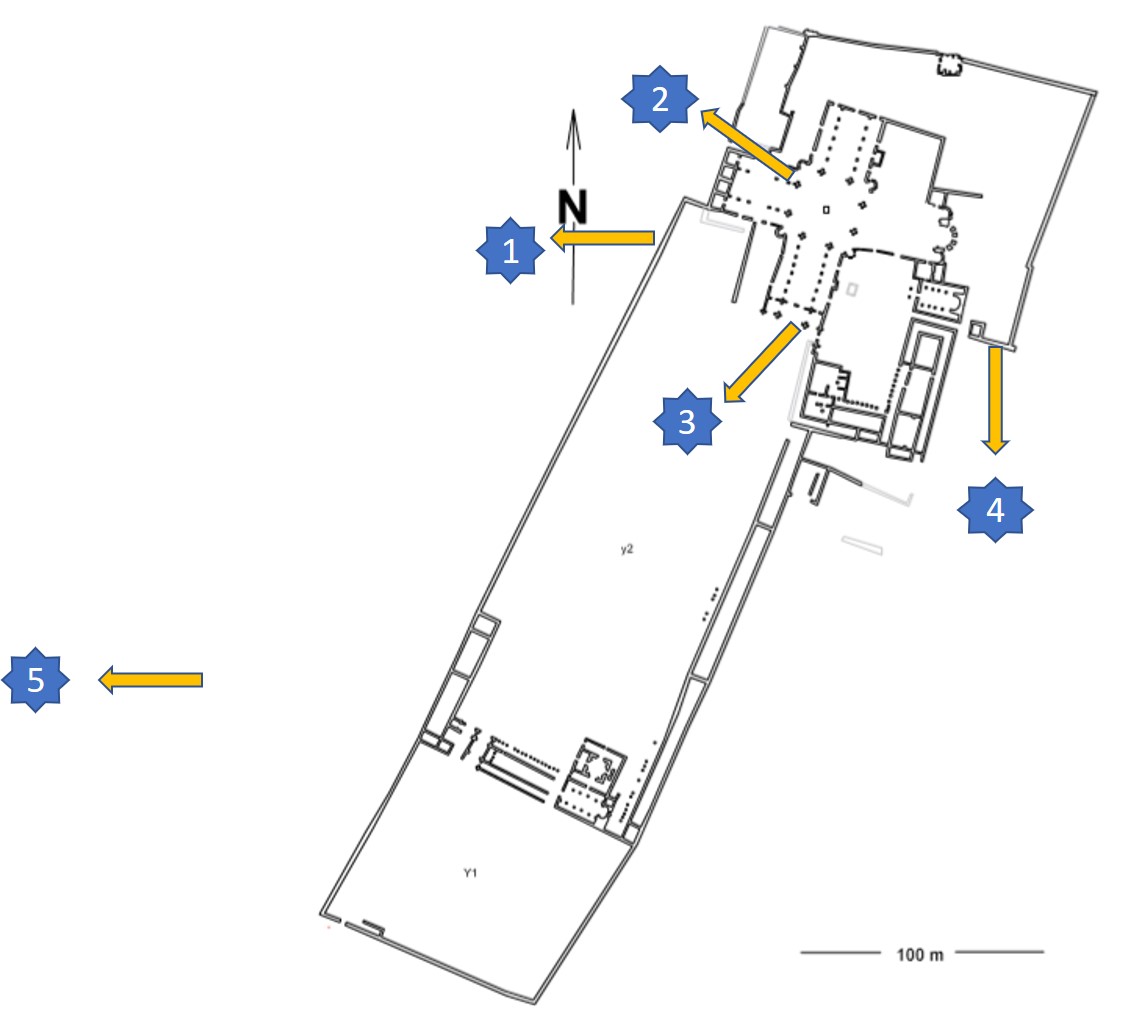 2
N
1
3
4
y2
5
Y1
100 m